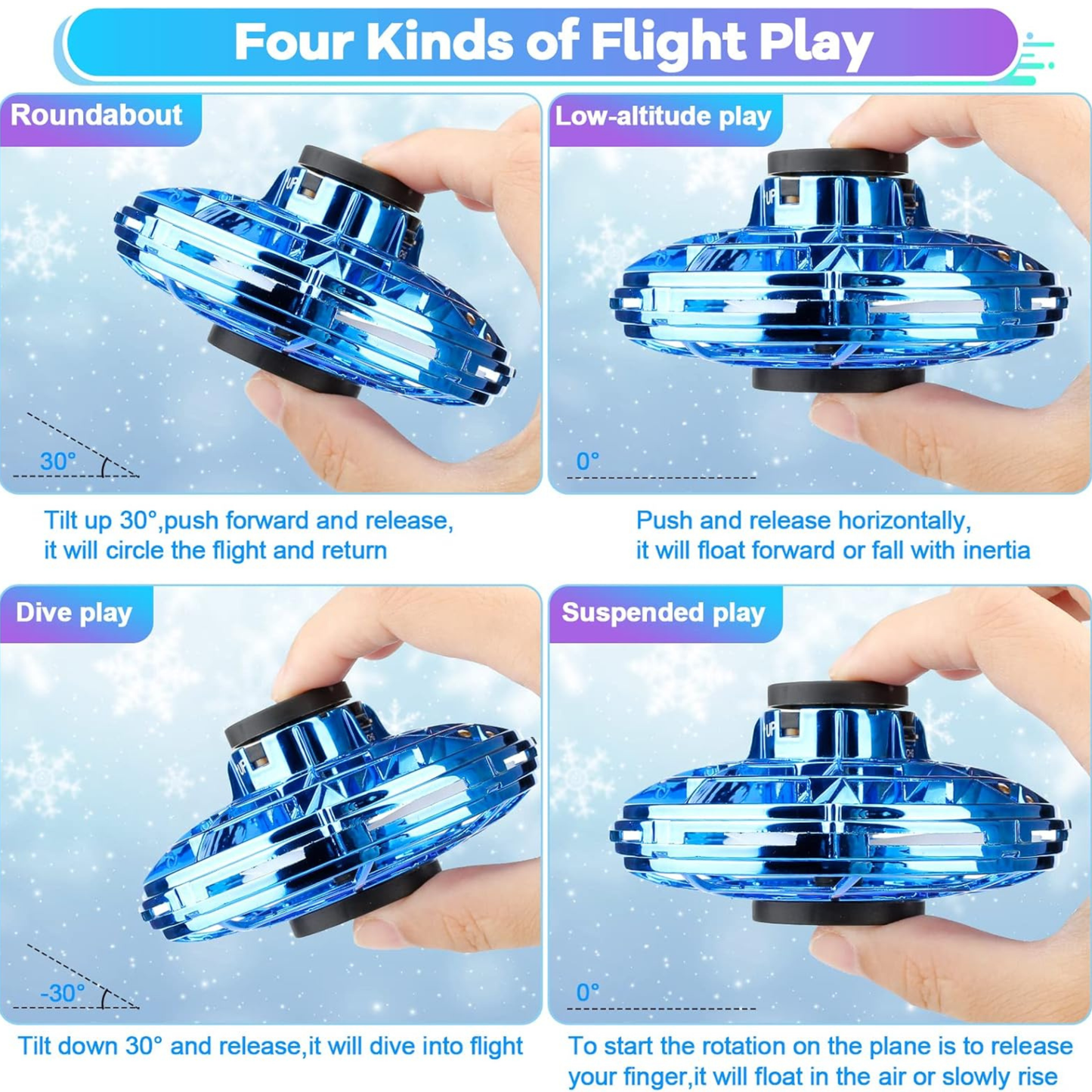 Four Kinds of Flight Play

Roundabout

UP

30°

Tilt up 30°,push forward and release, it will circle the flight and return

Low-altitude play

UP

0°

Push and release horizontally, it will float forward or fall with inertia

Dive play

UP

-30°

Tilt down 30° and release,it will dive into flight

Suspended play

UP

0°

To start the rotation on the plane is to release your finger,it will float in the air or slowly rise